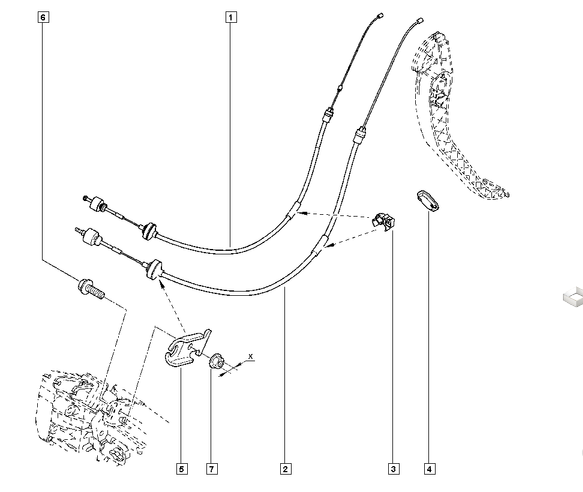 6
1
X
5
7
2
3
4